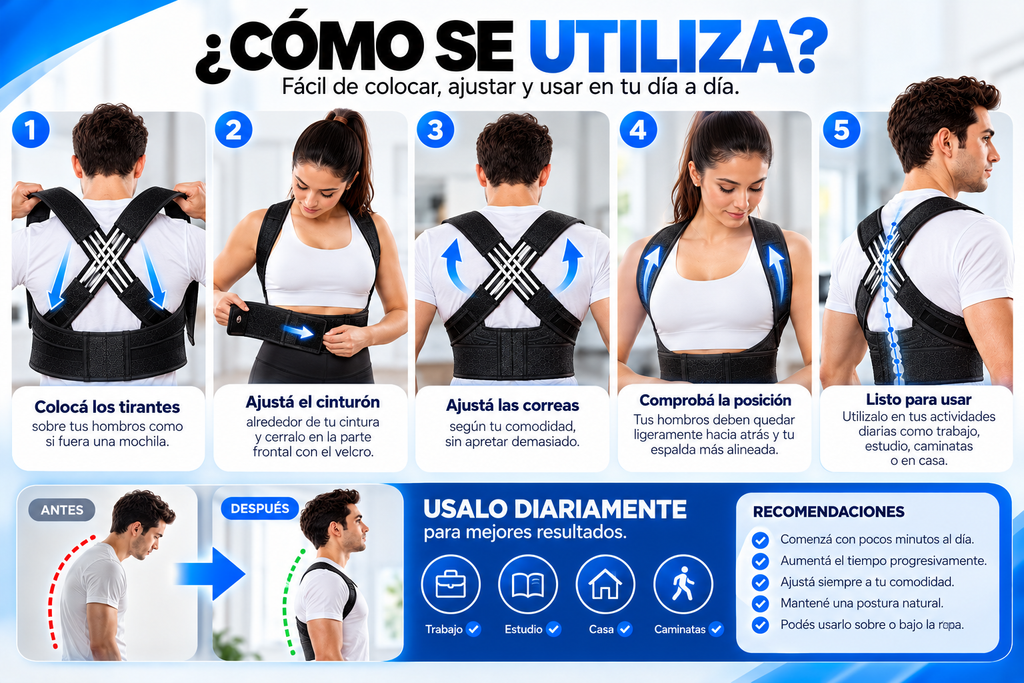 ¿CÓMO SE UTILIZA?
Fácil de colocar, ajustar y usar en tu día a día.

1
Colocá los tirantes
sobre tus hombros como si fuera una mochila.

2
Ajustá el cinturón
alrededor de tu cintura y cerralo en la parte frontal con el velcro.

3
Ajustá las correas
según tu comodidad, sin apretar demasiado.

4
Comprobá la posición
Tus hombros deben quedar ligeramente hacia atrás y tu espalda más alineada.

5
Listo para usar
Utilizalo en tus actividades diarias como trabajo, estudio, caminatas o en casa.

ANTES

DESPUÉS

USALO DIARIAMENTE
para mejores resultados.

Trabajo
Estudio
Casa
Caminatas

RECOMENDACIONES
Comenzá con pocos minutos al día.
Aumentá el tiempo progresivamente.
Ajustá siempre a tu comodidad.
Mantené una postura natural.
Podés usarlo sobre o bajo la ropa.